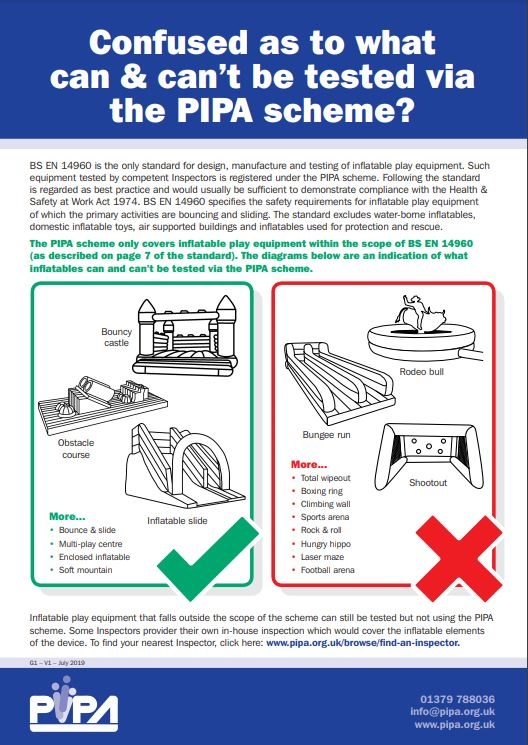 Confused as to what can & can't be tested via the PIPA scheme?

BS EN 14960 is the only standard for design, manufacture and testing of inflatable play equipment. Such equipment tested by competent Inspectors is registered under the PIPA scheme. Following the standard is regarded as best practice and would usually be sufficient to demonstrate compliance with the Health & Safety at Work Act 1974. BS EN 14960 specifies the safety requirements for inflatable play equipment of which the primary activities are bouncing and sliding. The standard excludes water-borne inflatables, domestic inflatable toys, air supported buildings and inflatables used for protection and rescue.

The PIPA scheme only covers inflatable play equipment within the scope of BS EN 14960 (as described on page 7 of the standard). The diagrams below are an indication of what inflatables can and can't be tested via the PIPA scheme.

Bouncy castle

Obstacle course

Inflatable slide

More...
• Bounce & slide
• Multi-play centre
• Enclosed inflatable
• Soft mountain

Rodeo bull

Bungee run

Shootout

More...
• Total wipeout
• Boxing ring
• Climbing wall
• Sports arena
• Rock & roll
• Hungry hippo
• Laser maze
• Football arena

Inflatable play equipment that falls outside the scope of the scheme can still be tested but not using the PIPA scheme. Some Inspectors provider their own in-house inspection which would cover the inflatable elements of the device. To find your nearest Inspector, click here: www.pipa.org.uk/browse/find-an-inspector.

G1 – V1 – July 2019

PIPA

01379 788036
info@pipa.org.uk
www.pipa.org.uk