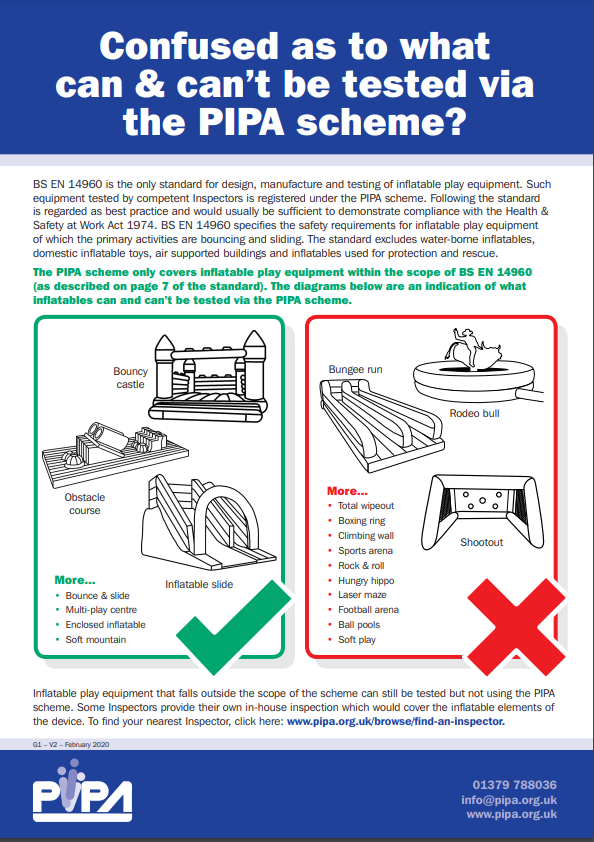 Confused as to what can & can't be tested via the PIPA scheme?

BS EN 14960 is the only standard for design, manufacture and testing of inflatable play equipment. Such equipment tested by competent Inspectors is registered under the PIPA scheme. Following the standard is regarded as best practice and would usually be sufficient to demonstrate compliance with the Health & Safety at Work Act 1974. BS EN 14960 specifies the safety requirements for inflatable play equipment of which the primary activities are bouncing and sliding. The standard excludes water-borne inflatables, domestic inflatable toys, air supported buildings and inflatables used for protection and rescue.

The PIPA scheme only covers inflatable play equipment within the scope of BS EN 14960 (as described on page 7 of the standard). The diagrams below are an indication of what inflatables can and can't be tested via the PIPA scheme.

Bouncy castle

Obstacle course

Inflatable slide

More...
• Bounce & slide
• Multi-play centre
• Enclosed inflatable
• Soft mountain

Bungee run

Rodeo bull

Shootout

More...
• Total wipeout
• Boxing ring
• Climbing wall
• Sports arena
• Rock & roll
• Hungry hippo
• Laser maze
• Football arena
• Ball pools
• Soft play

Inflatable play equipment that falls outside the scope of the scheme can still be tested but not using the PIPA scheme. Some Inspectors provide their own in-house inspection which would cover the inflatable elements of the device. To find your nearest Inspector, click here: www.pipa.org.uk/browse/find-an-inspector.

G1 – V2 – February 2020

PIPA

01379 788036
info@pipa.org.uk
www.pipa.org.uk